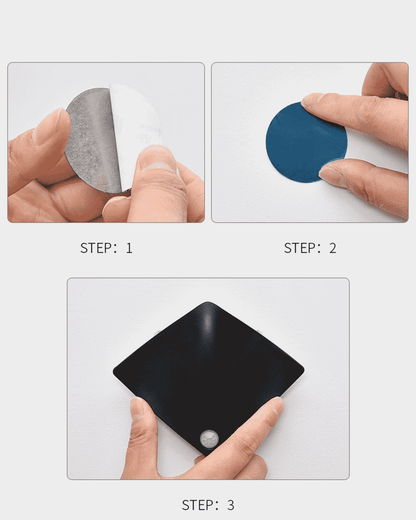 STEP: 1

STEP: 2

STEP: 3